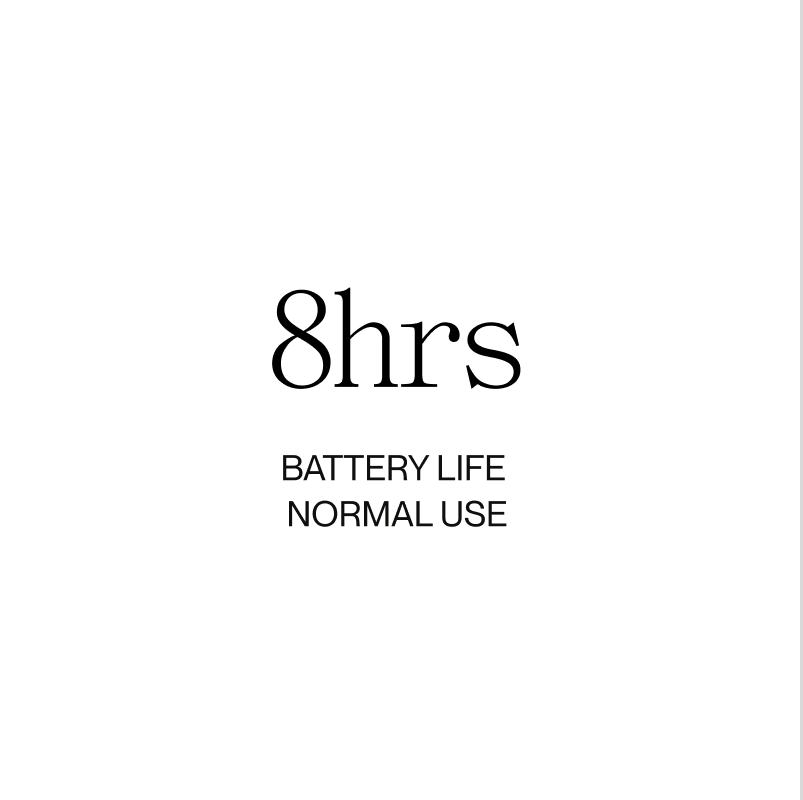 8hrs

BATTERY LIFE
NORMAL USE