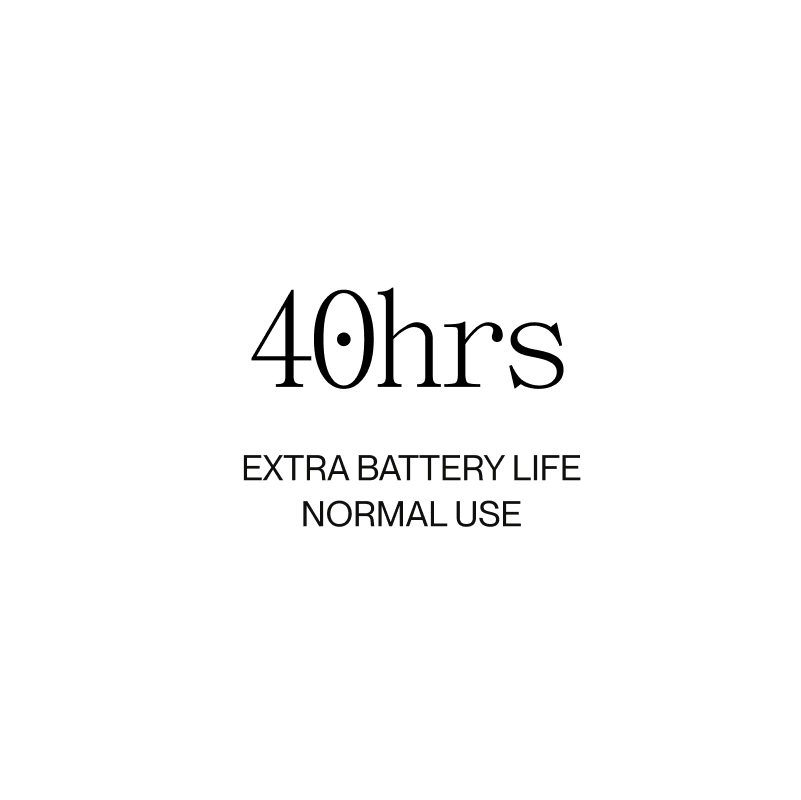 40hrs

EXTRA BATTERY LIFE
NORMAL USE